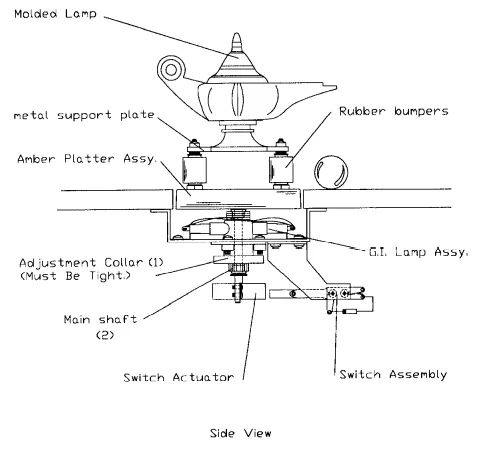 Molded Lamp

metal support plate

Rubber bumpers

Amber Platter Assy.

G.I. Lamp Assy.

Adjustment Collar (1)
(Must Be Tight.)

Main shaft
(2)

Switch Actuator

Switch Assembly

Side View